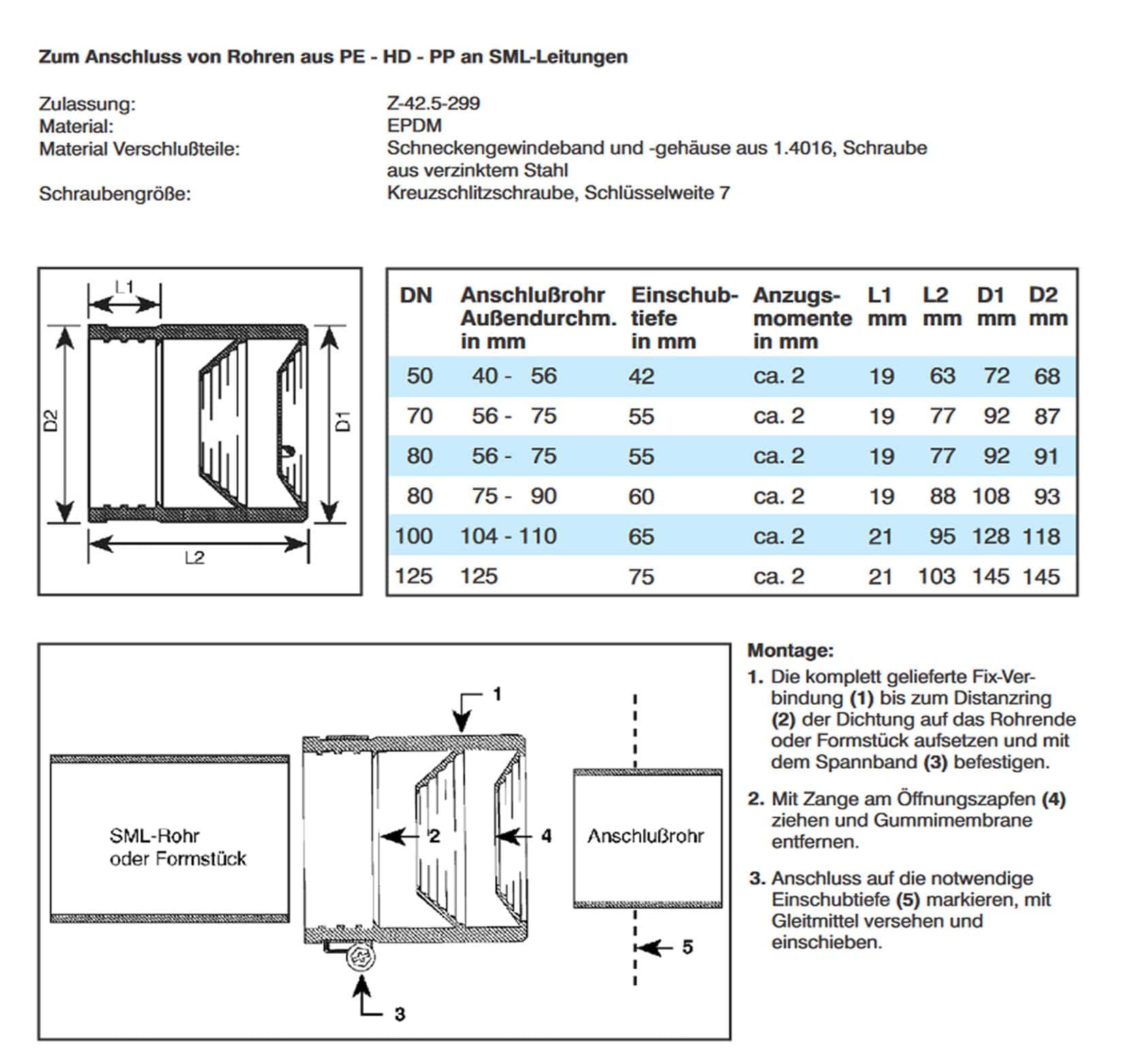 Zum Anschluss von Rohren aus PE - HD - PP an SML-Leitungen

Zulassung: Z-42.5-299
Material: EPDM
Material Verschlußteile: Schneckengewindeband und -gehäuse aus 1.4016, Schraube aus verzinktem Stahl
Schraubengröße: Kreuzschlitzschraube, Schlüsselweite 7

L1
D2
D1
L2

| DN | Anschlußrohr Außendurchm. in mm | Einschubtiefe in mm | Anzugsmomente in mm | L1 mm | L2 mm | D1 mm | D2 mm |
|---|---|---|---|---|---|---|---|
| 50 | 40 - 56 | 42 | ca. 2 | 19 | 63 | 72 | 68 |
| 70 | 56 - 75 | 55 | ca. 2 | 19 | 77 | 92 | 87 |
| 80 | 56 - 75 | 55 | ca. 2 | 19 | 77 | 92 | 91 |
| 80 | 75 - 90 | 60 | ca. 2 | 19 | 88 | 108 | 93 |
| 100 | 104 - 110 | 65 | ca. 2 | 21 | 95 | 128 | 118 |
| 125 | 125 | 75 | ca. 2 | 21 | 103 | 145 | 145 |

1
SML-Rohr oder Formstück
2
4
Anschlußrohr
5
3

Montage:
1. Die komplett gelieferte Fix-Verbindung (1) bis zum Distanzring (2) der Dichtung auf das Rohrende oder Formstück aufsetzen und mit dem Spannband (3) befestigen.

2. Mit Zange am Öffnungszapfen (4) ziehen und Gummimembrane entfernen.

3. Anschluss auf die notwendige Einschubtiefe (5) markieren, mit Gleitmittel versehen und einschieben.